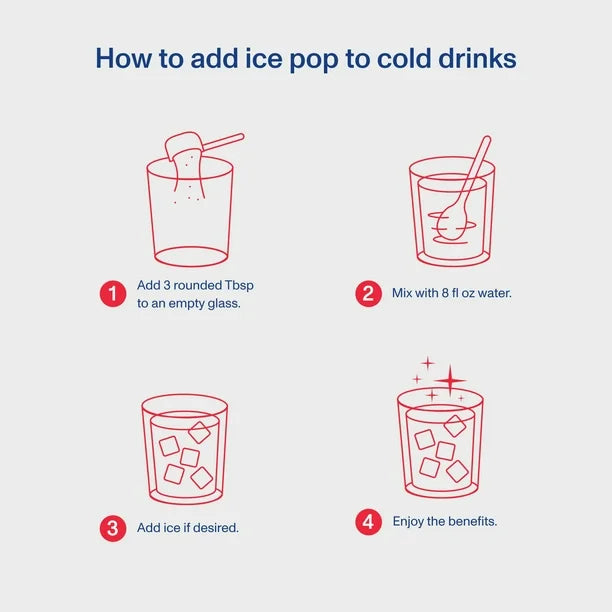 How to add ice pop to cold drinks

1 Add 3 rounded Tbsp to an empty glass.

2 Mix with 8 fl oz water.

3 Add ice if desired.

4 Enjoy the benefits.